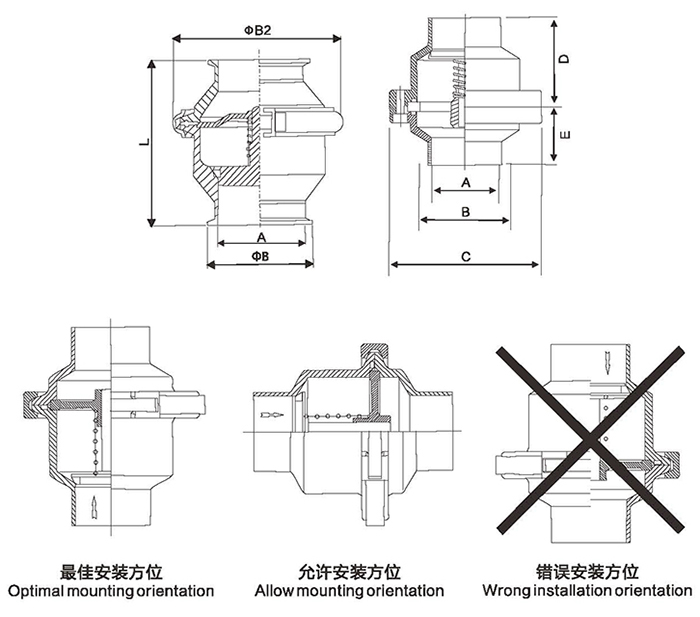 ΦB2

L

A

ΦB

D

E

A

B

C

最佳安装方位
Optimal mounting orientation

允许安装方位
Allow mounting orientation

错误安装方位
Wrong installation orientation